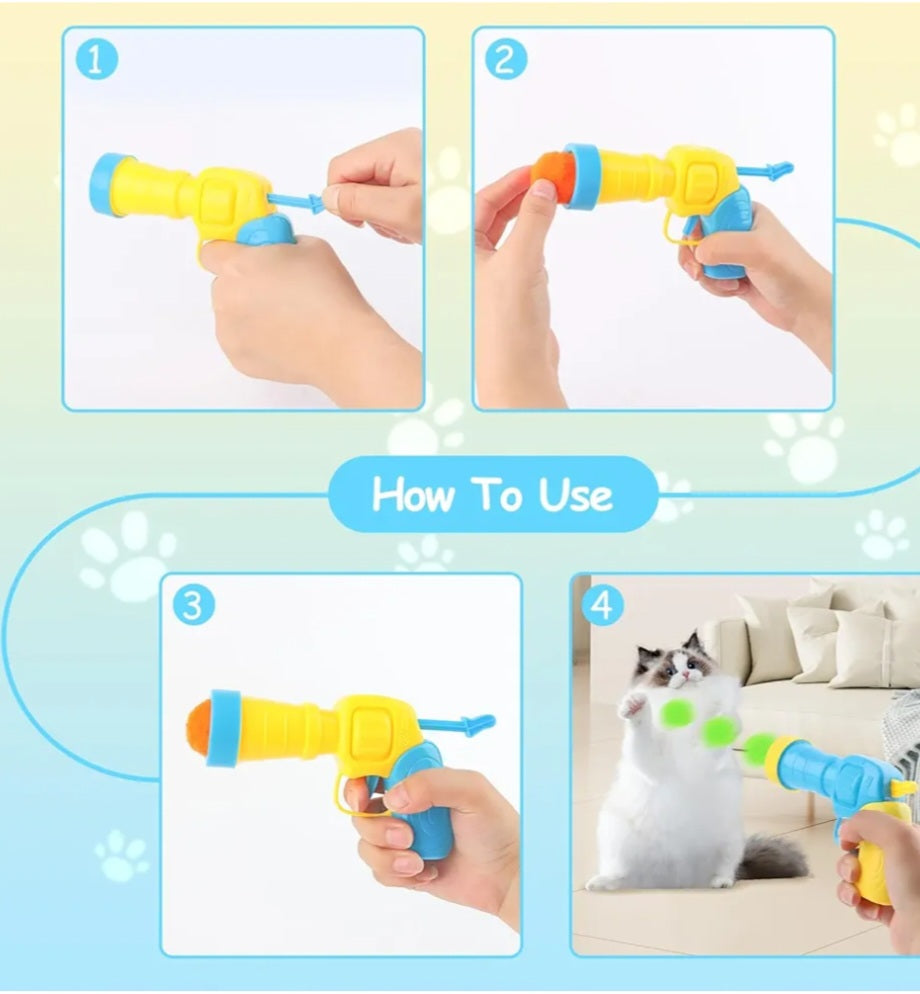 1

2

How To Use

3

4