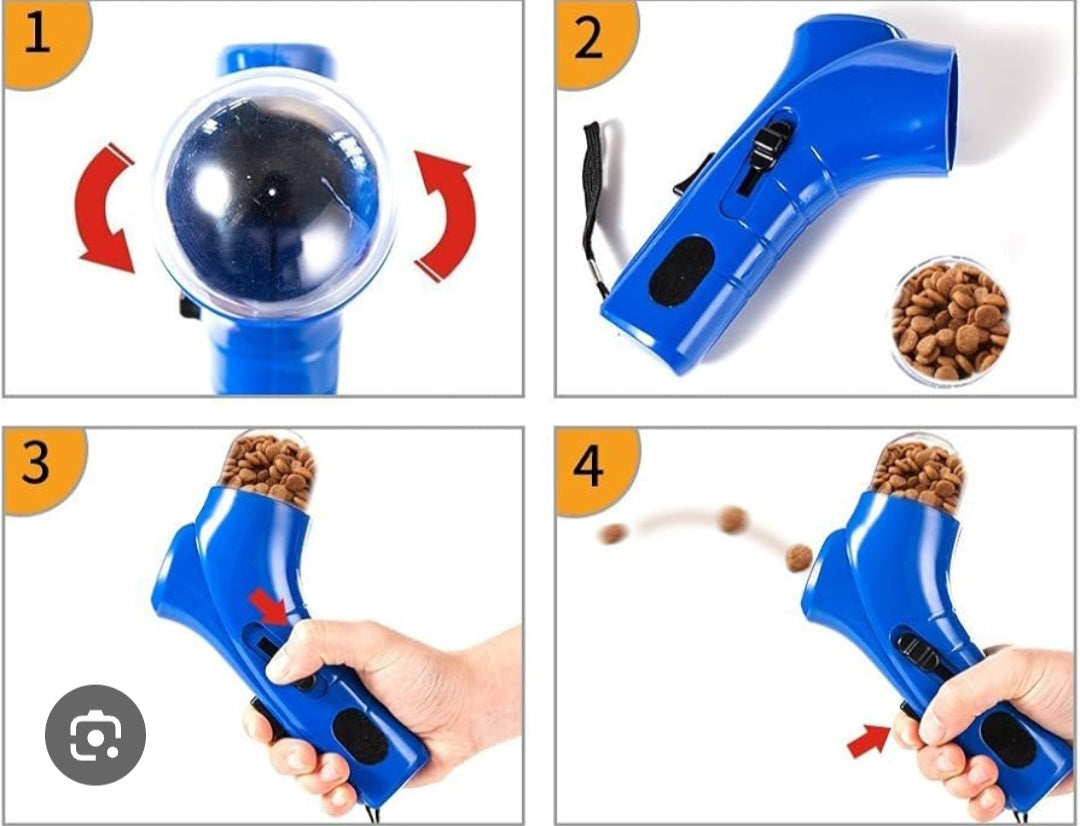 1

2

3

4